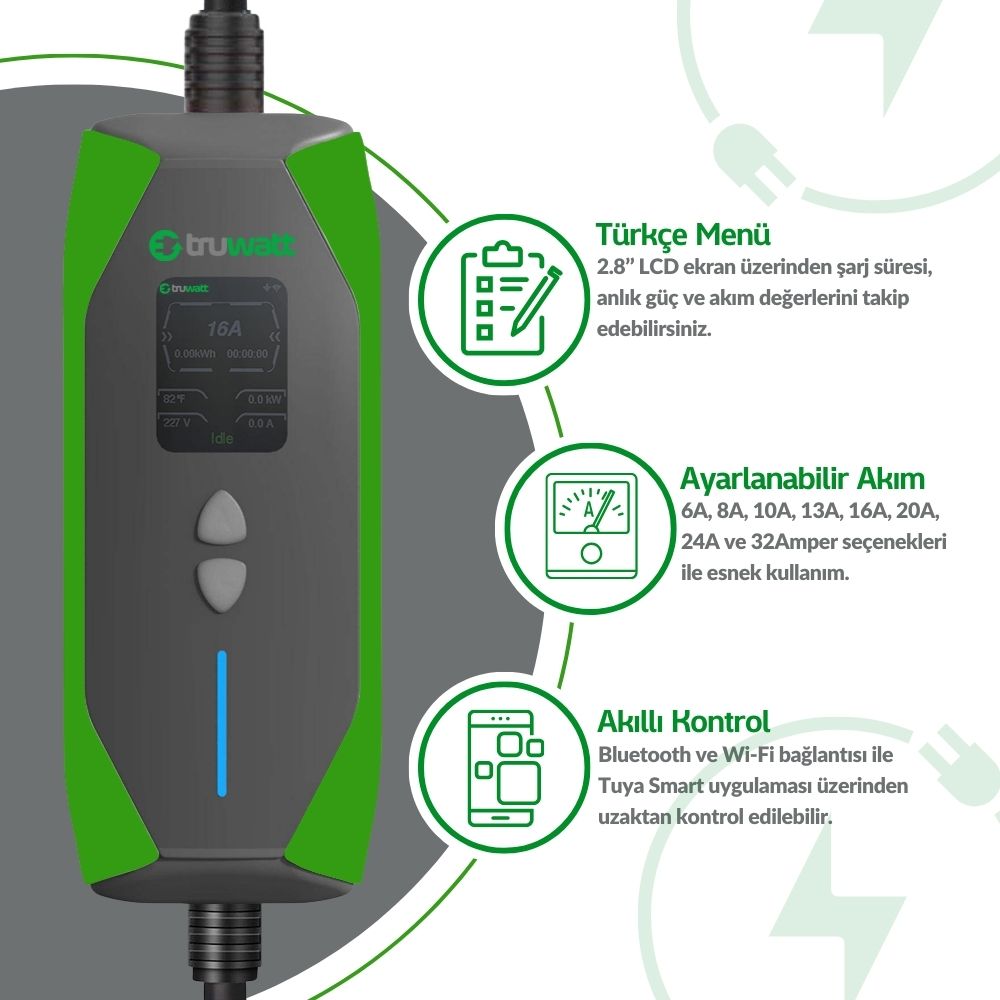 truwatt

truwatt

16A

0.00kWh 00:00:00

82℉

0.0 kW

227 V

0.0 A

Idle

Türkçe Menü
2.8" LCD ekran üzerinden şarj süresi, anlık güç ve akım değerlerini takip edebilirsiniz.

A

Ayarlanabilir Akım
6A, 8A, 10A, 13A, 16A, 20A, 24A ve 32Amper seçenekleri ile esnek kullanım.

Akıllı Kontrol
Bluetooth ve Wi-Fi bağlantısı ile Tuya Smart uygulaması üzerinden uzaktan kontrol edilebilir.